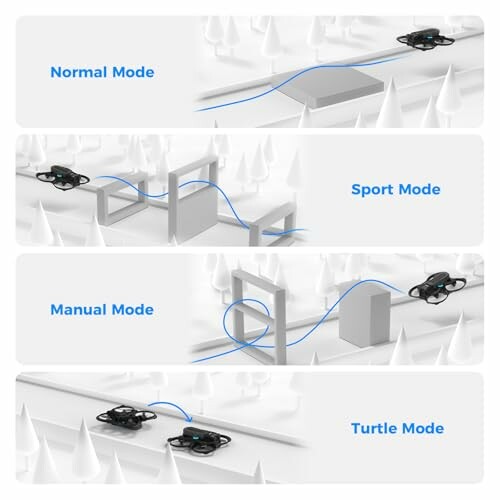 Normal Mode

Sport Mode

Manual Mode

Turtle Mode